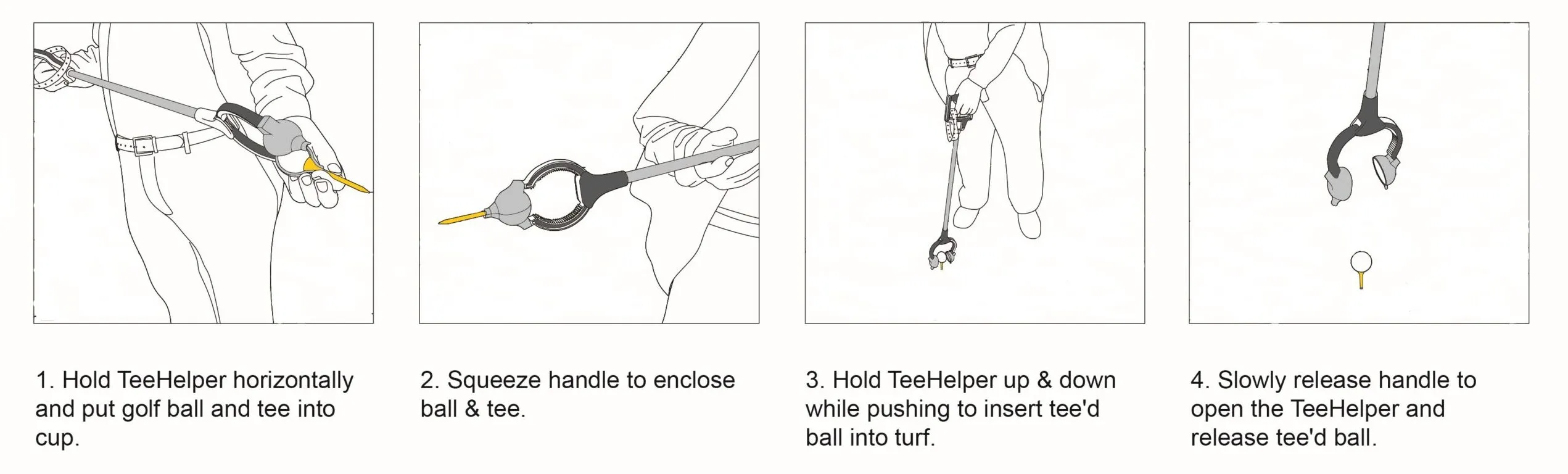 1. Hold TeeHelper horizontally and put golf ball and tee into cup.

2. Squeeze handle to enclose ball & tee.

3. Hold TeeHelper up & down while pushing to insert tee'd ball into turf.

4. Slowly release handle to open the TeeHelper and release tee'd ball.